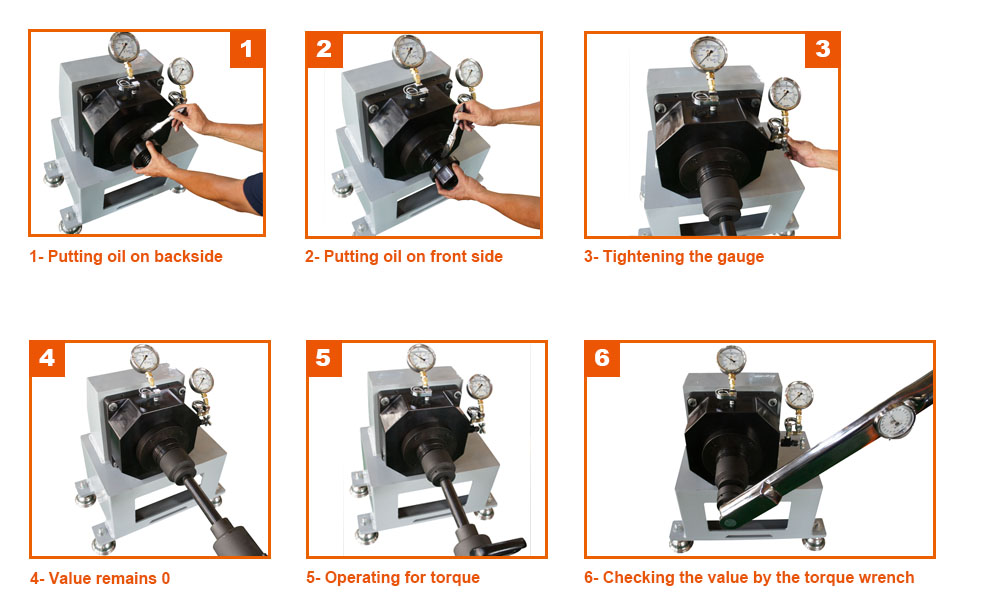 1

1- Putting oil on backside

2

2- Putting oil on front side

3

3- Tightening the gauge

4

4- Value remains 0

5

5- Operating for torque

6

6- Checking the value by the torque wrench