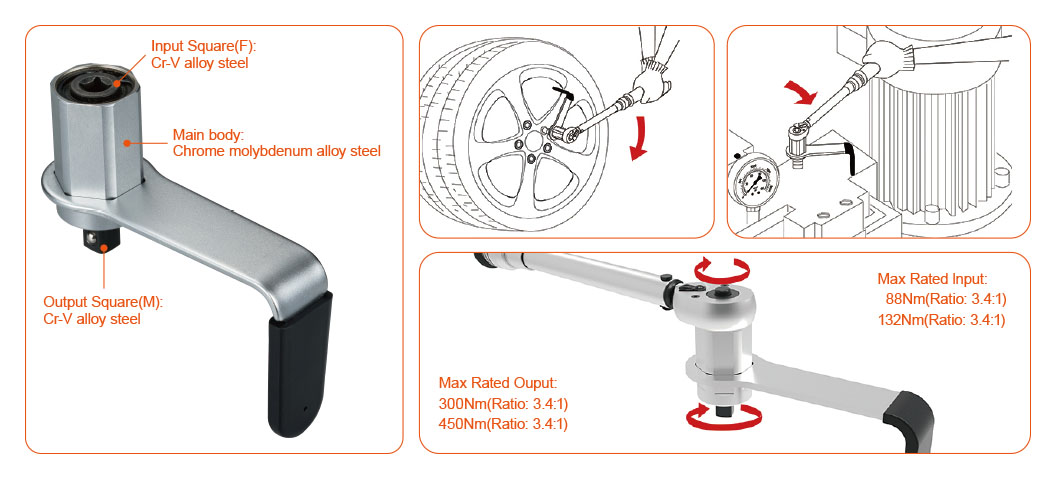 Input Square(F):
Cr-V alloy steel

Main body:
Chrome molybdenum alloy steel

Output Square(M):
Cr-V alloy steel

Max Rated Input:
88Nm(Ratio: 3.4:1)
132Nm(Ratio: 3.4:1)

Max Rated Ouput:
300Nm(Ratio: 3.4:1)
450Nm(Ratio: 3.4:1)