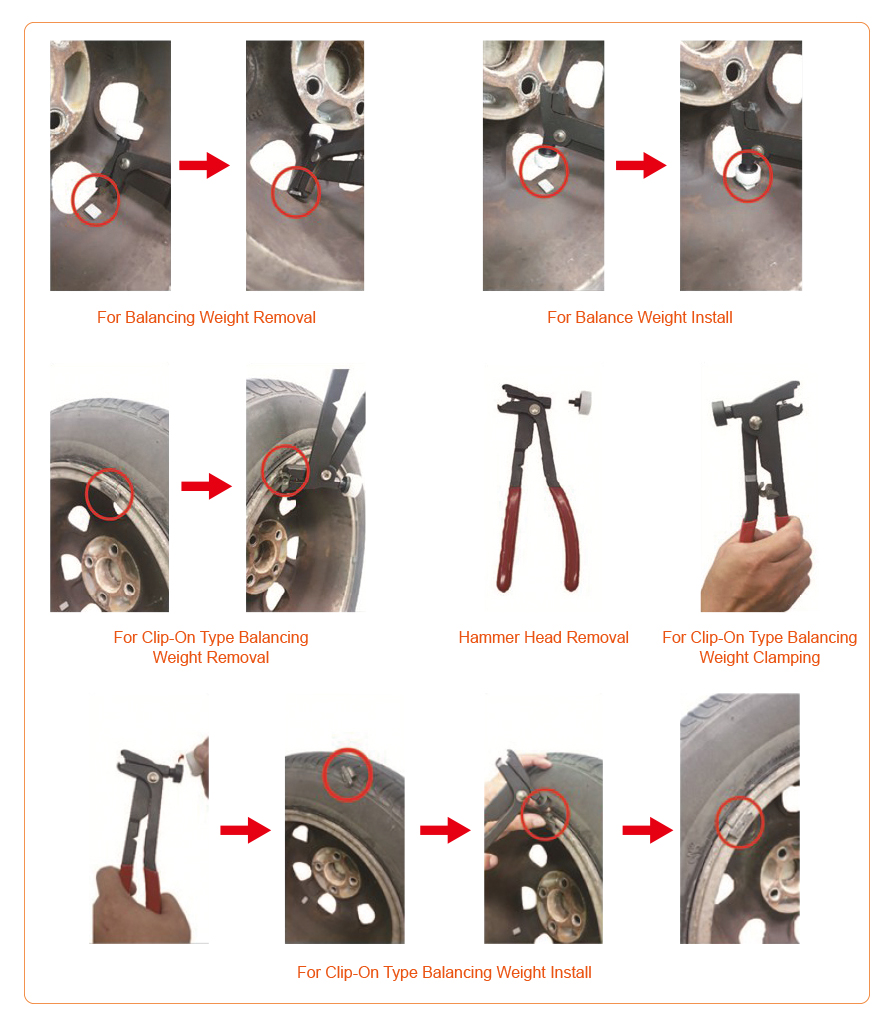 For Balancing Weight Removal

For Balance Weight Install

For Clip-On Type Balancing Weight Removal

Hammer Head Removal

For Clip-On Type Balancing Weight Clamping

For Clip-On Type Balancing Weight Install